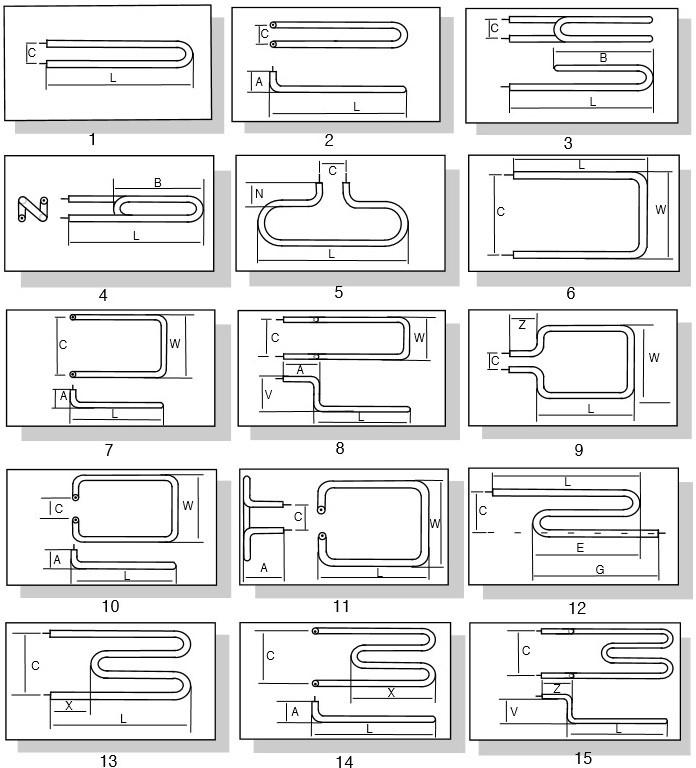 C
L
1

C
A
L
2

C
B
L
3

B
L
4

C
N
L
5

L
C
W
6

C
W
A
L
7

C
W
A
V
L
8

Z
C
W
L
9

C
W
A
L
10

C
W
A
L
11

L
C
E
G
12

C
X
L
13

C
X
A
L
14

C
Z
V
L
15